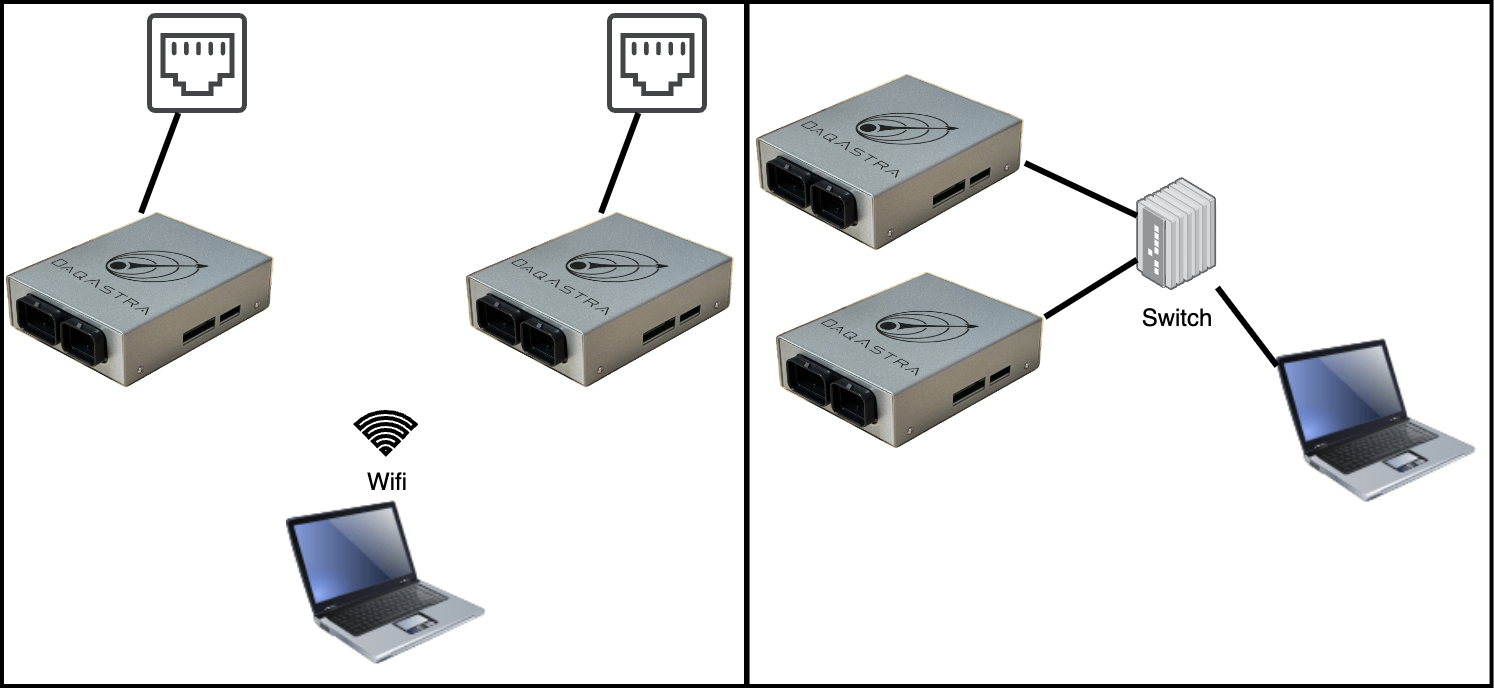 DAQASTRA

DAQASTRA

Wifi

DAQASTRA

DAQASTRA

Switch